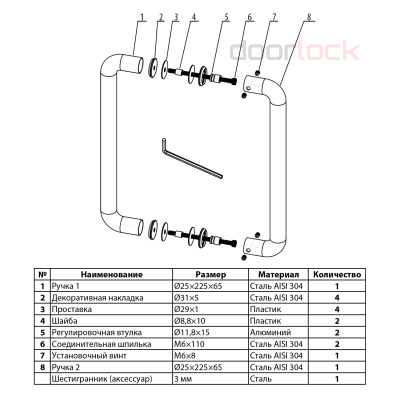 1 2 3 4 5 6 7 8

doorlock

| № | Наименование | Размер | Материал | Количество |
|---|---|---|---|---|
| 1 | Ручка 1 | Ø25×225×65 | Сталь AISI 304 | 1 |
| 2 | Декоративная накладка | Ø31×5 | Сталь AISI 304 | 4 |
| 3 | Проставка | Ø29×1 | Пластик | 4 |
| 4 | Шайба | Ø8,8×10 | Пластик | 2 |
| 5 | Регулировочная втулка | Ø11,8×15 | Алюминий | 2 |
| 6 | Соединительная шпилька | M6×110 | Сталь AISI 304 | 2 |
| 7 | Установочный винт | M6×8 | Сталь AISI 304 | 1 |
| 8 | Ручка 2 | Ø25×225×65 | Сталь AISI 304 | 1 |
| | Шестигранник (аксессуар) | 3 мм | Сталь | 1 |